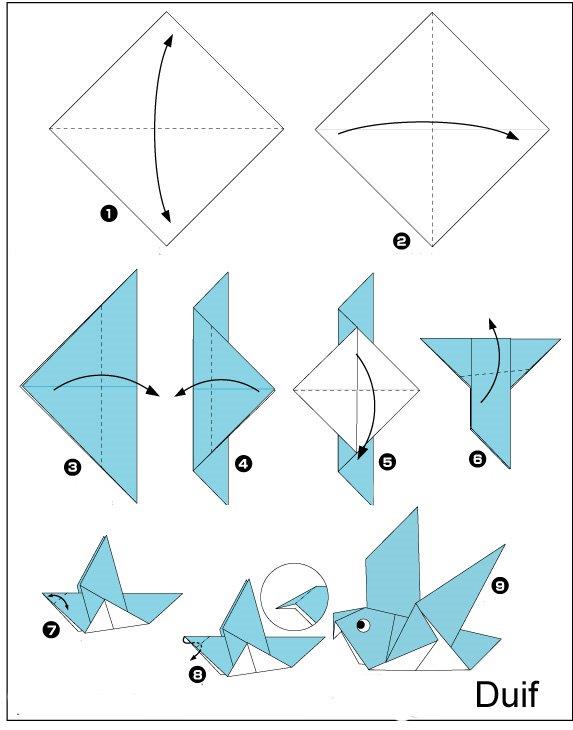 1
2
3
4
5
6
7
8
9
Duif