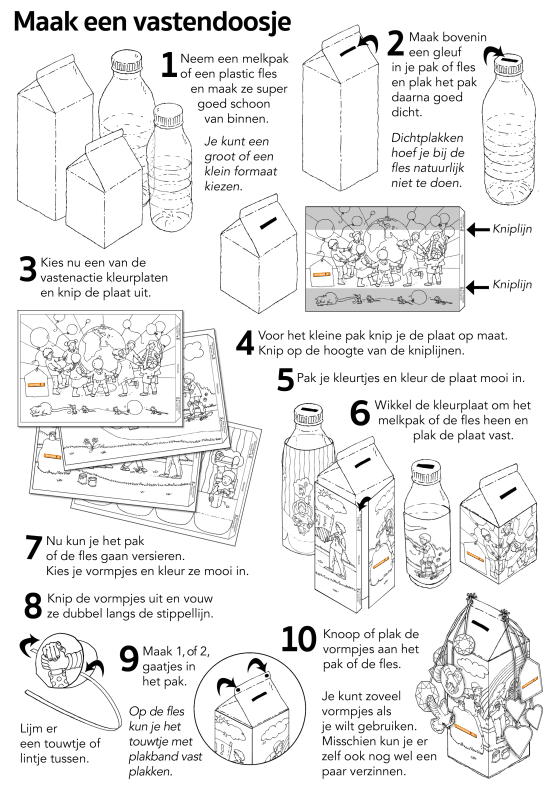 Maak een vastendoosje

1 Neem een melkpak of een plastic fles en maak ze super goed schoon van binnen.

Je kunt een groot of een klein formaat kiezen.

2 Maak bovenin een gleuf in je pak of fles en plak het pak daarna goed dicht.

Dichtplakken hoef je bij de fles natuurlijk niet te doen.

Kniplijn

Kniplijn

3 Kies nu een van de vastenactie kleurplaten en knip de plaat uit.

4 Voor het kleine pak knip je de plaat op maat. Knip op de hoogte van de kniplijnen.

5 Pak je kleurtjes en kleur de plaat mooi in.

6 Wikkel de kleurplaat om het melkpak of de fles heen en plak de plaat vast.

7 Nu kun je het pak of de fles gaan versieren. Kies je vormpjes en kleur ze mooi in.

8 Knip de vormpjes uit en vouw ze dubbel langs de stippellijn.

Lijm er een touwtje of lintje tussen.

9 Maak 1, of 2, gaatjes in het pak.

Op de fles kun je het touwtje met plakband vast plakken.

10 Knoop of plak de vormpjes aan het pak of de fles.

Je kunt zoveel vormpjes als je wilt gebruiken. Misschien kun je er zelf ook nog wel een paar verzinnen.